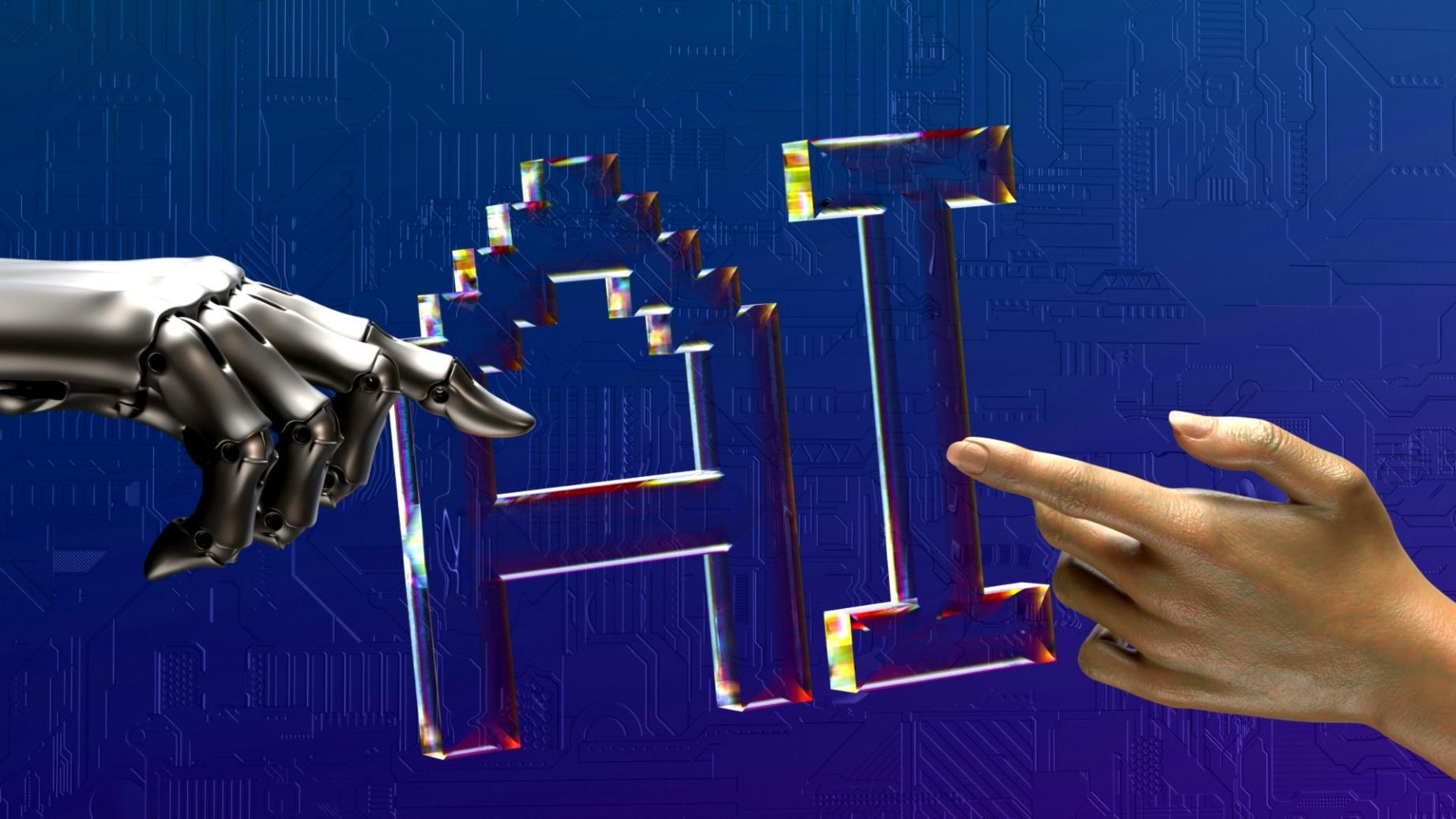 AI